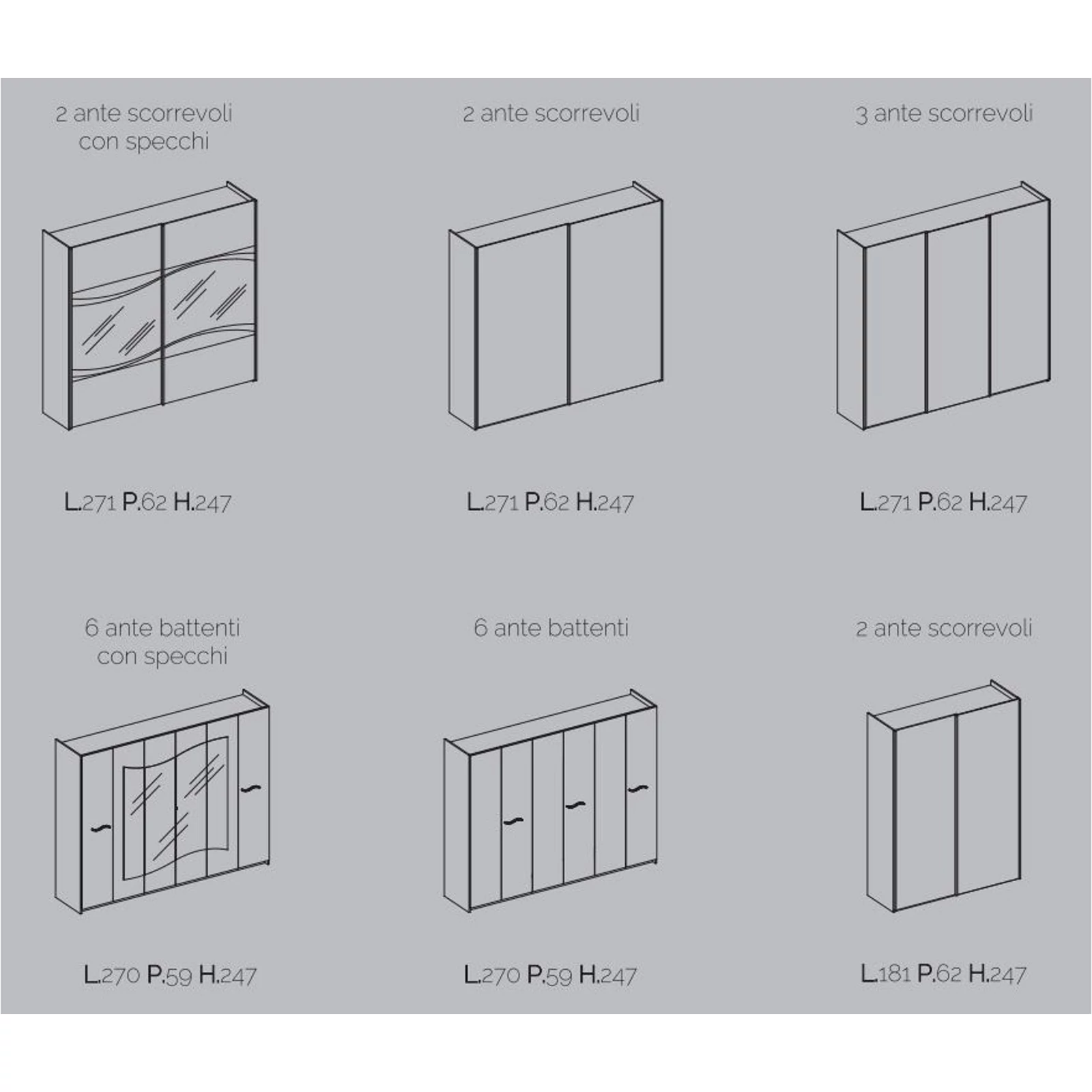 2 ante scorrevoli con specchi

L.271 P.62 H.247

2 ante scorrevoli

L.271 P.62 H.247

3 ante scorrevoli

L.271 P.62 H.247

6 ante battenti con specchi

L.270 P.59 H.247

6 ante battenti

L.270 P.59 H.247

2 ante scorrevoli

L.181 P.62 H.247