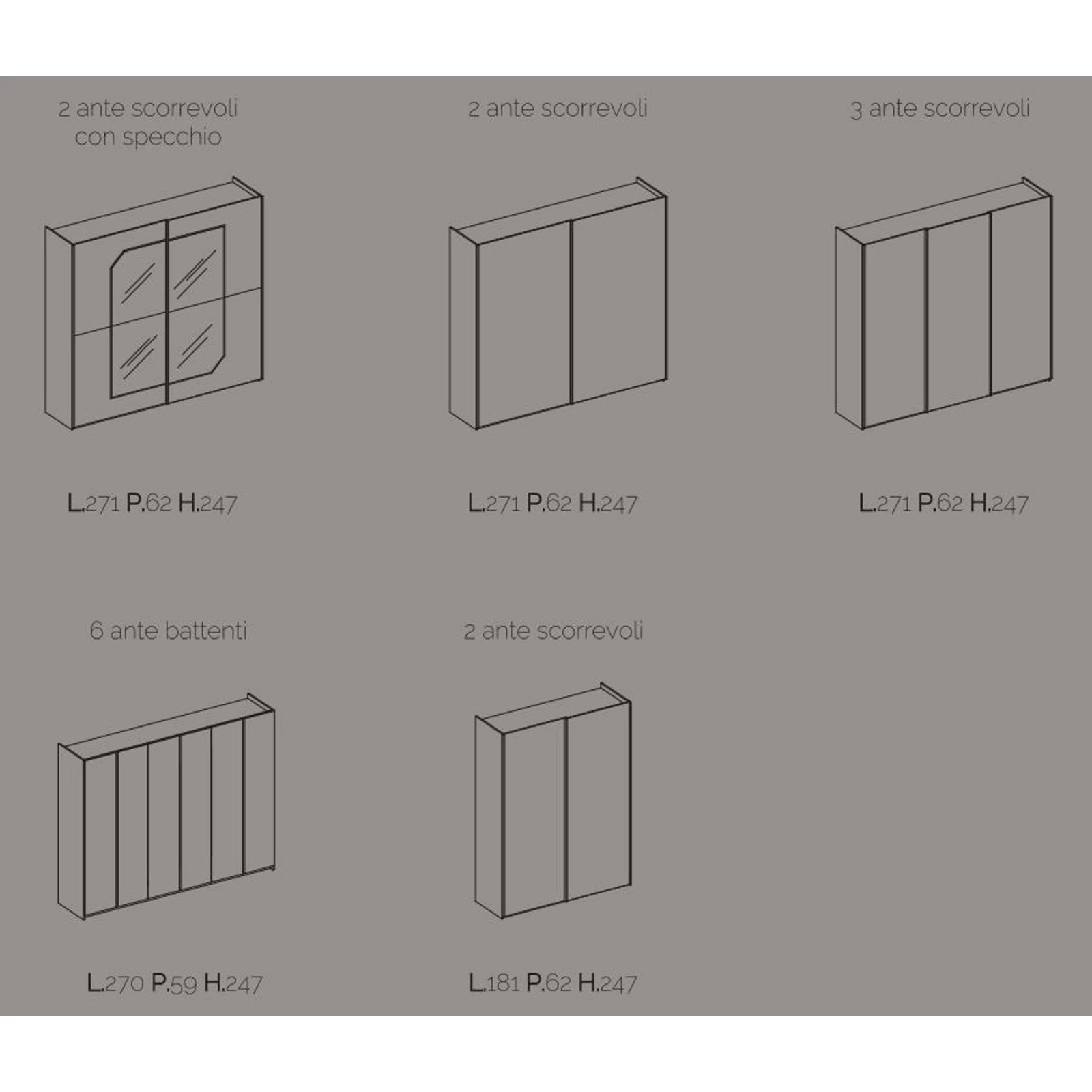 2 ante scorrevoli con specchio

L.271 P.62 H.247

2 ante scorrevoli

L.271 P.62 H.247

3 ante scorrevoli

L.271 P.62 H.247

6 ante battenti

L.270 P.59 H.247

2 ante scorrevoli

L.181 P.62 H.247