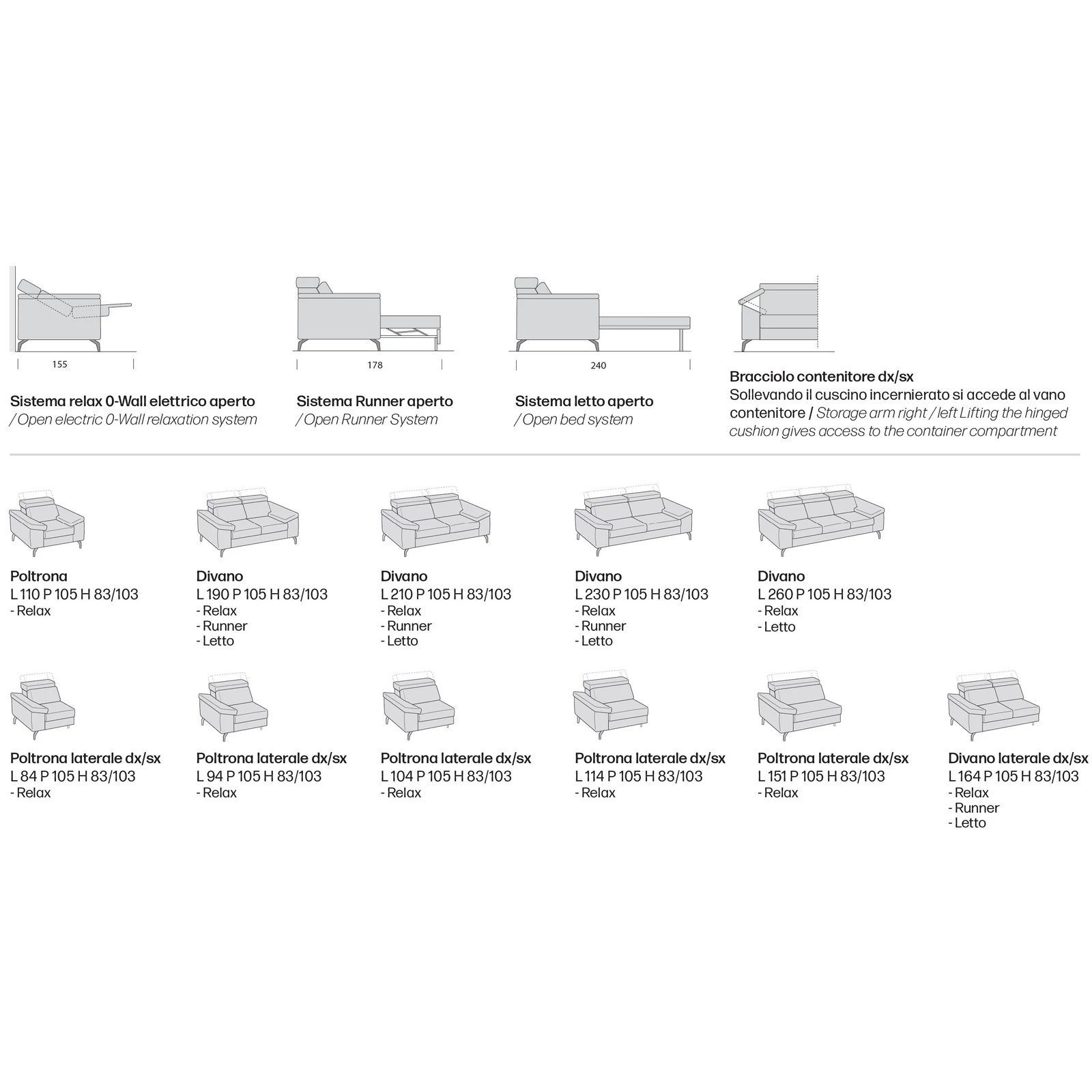 155

Sistema relax 0-Wall elettrico aperto
/ Open electric 0-Wall relaxation system

178

Sistema Runner aperto
/ Open Runner System

240

Sistema letto aperto
/ Open bed system

Bracciolo contenitore dx/sx
Sollevando il cuscino incernierato si accede al vano contenitore / Storage arm right / left Lifting the hinged cushion gives access to the container compartment

Poltrona
L 110 P 105 H 83/103
- Relax

Divano
L 190 P 105 H 83/103
- Relax
- Runner
- Letto

Divano
L 210 P 105 H 83/103
- Relax
- Runner
- Letto

Divano
L 230 P 105 H 83/103
- Relax
- Runner
- Letto

Divano
L 260 P 105 H 83/103
- Relax
- Letto

Poltrona laterale dx/sx
L 84 P 105 H 83/103
- Relax

Poltrona laterale dx/sx
L 94 P 105 H 83/103
- Relax

Poltrona laterale dx/sx
L 104 P 105 H 83/103
- Relax

Poltrona laterale dx/sx
L 114 P 105 H 83/103
- Relax

Poltrona laterale dx/sx
L 151 P 105 H 83/103
- Relax

Divano laterale dx/sx
L 164 P 105 H 83/103
- Relax
- Runner
- Letto