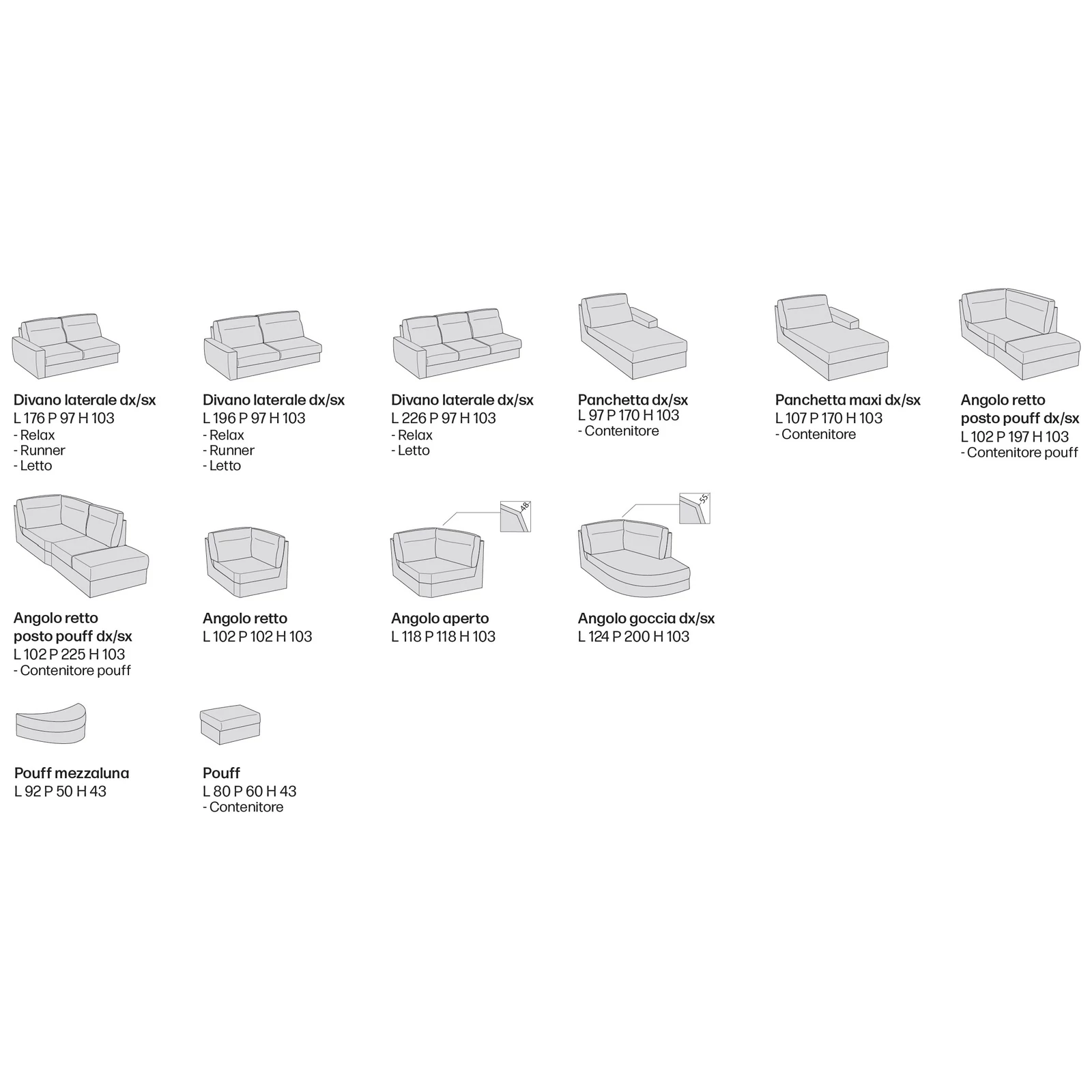 Divano laterale dx/sx
L 176 P 97 H 103
- Relax
- Runner
- Letto

Divano laterale dx/sx
L 196 P 97 H 103
- Relax
- Runner
- Letto

Divano laterale dx/sx
L 226 P 97 H 103
- Relax
- Letto

Panchetta dx/sx
L 97 P 170 H 103
- Contenitore

Panchetta maxi dx/sx
L 107 P 170 H 103
- Contenitore

Angolo retto
posto pouff dx/sx
L 102 P 197 H 103
- Contenitore pouff

Angolo retto
posto pouff dx/sx
L 102 P 225 H 103
- Contenitore pouff

Angolo retto
L 102 P 102 H 103

48
Angolo aperto
L 118 P 118 H 103

55
Angolo goccia dx/sx
L 124 P 200 H 103

Pouff mezzaluna
L 92 P 50 H 43

Pouff
L 80 P 60 H 43
- Contenitore