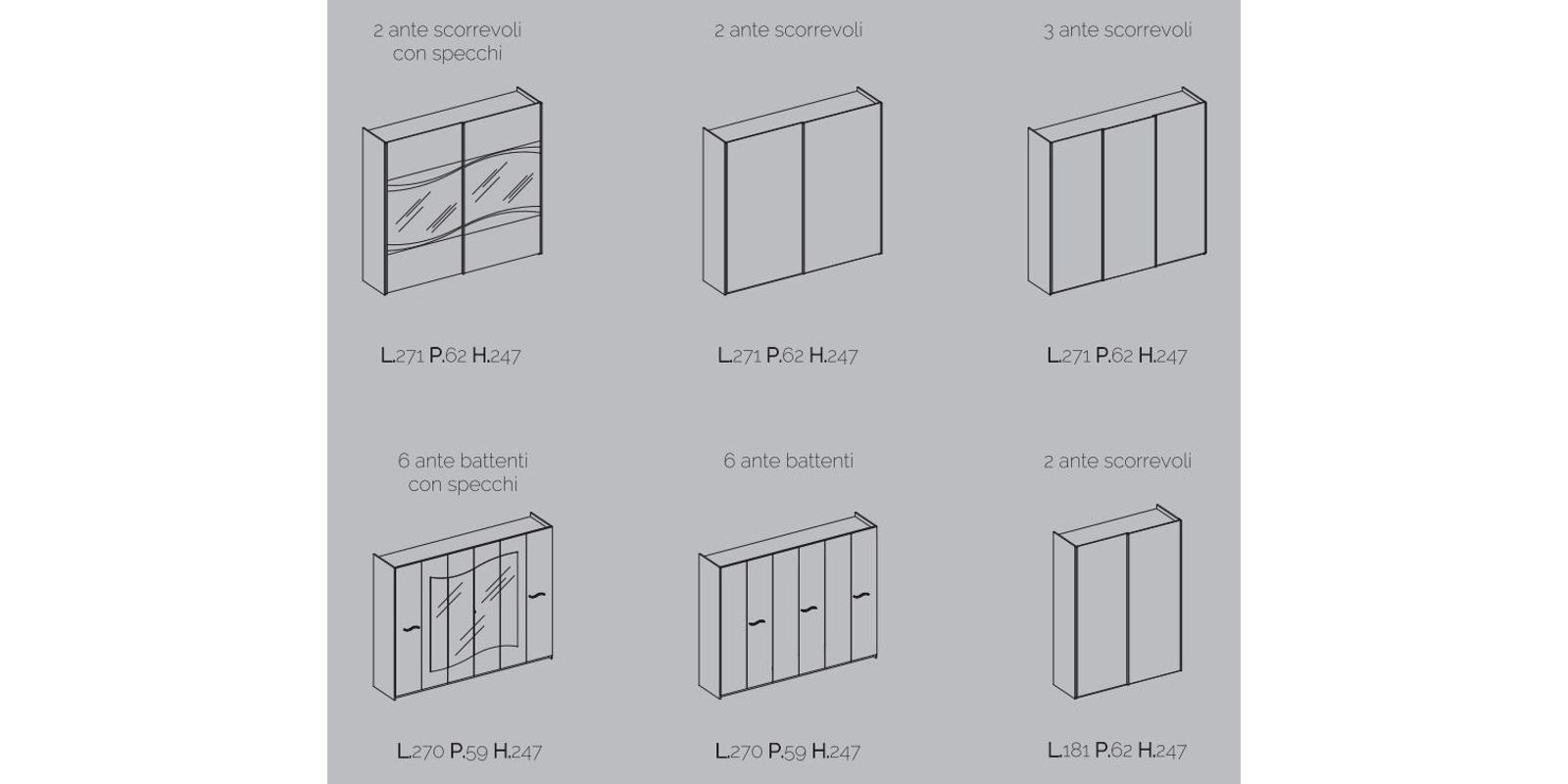 2 ante scorrevoli con specchi

L.271 P.62 H.247

2 ante scorrevoli

L.271 P.62 H.247

3 ante scorrevoli

L.271 P.62 H.247

6 ante battenti con specchi

L.270 P.59 H.247

6 ante battenti

L.270 P.59 H.247

2 ante scorrevoli

L.181 P.62 H.247