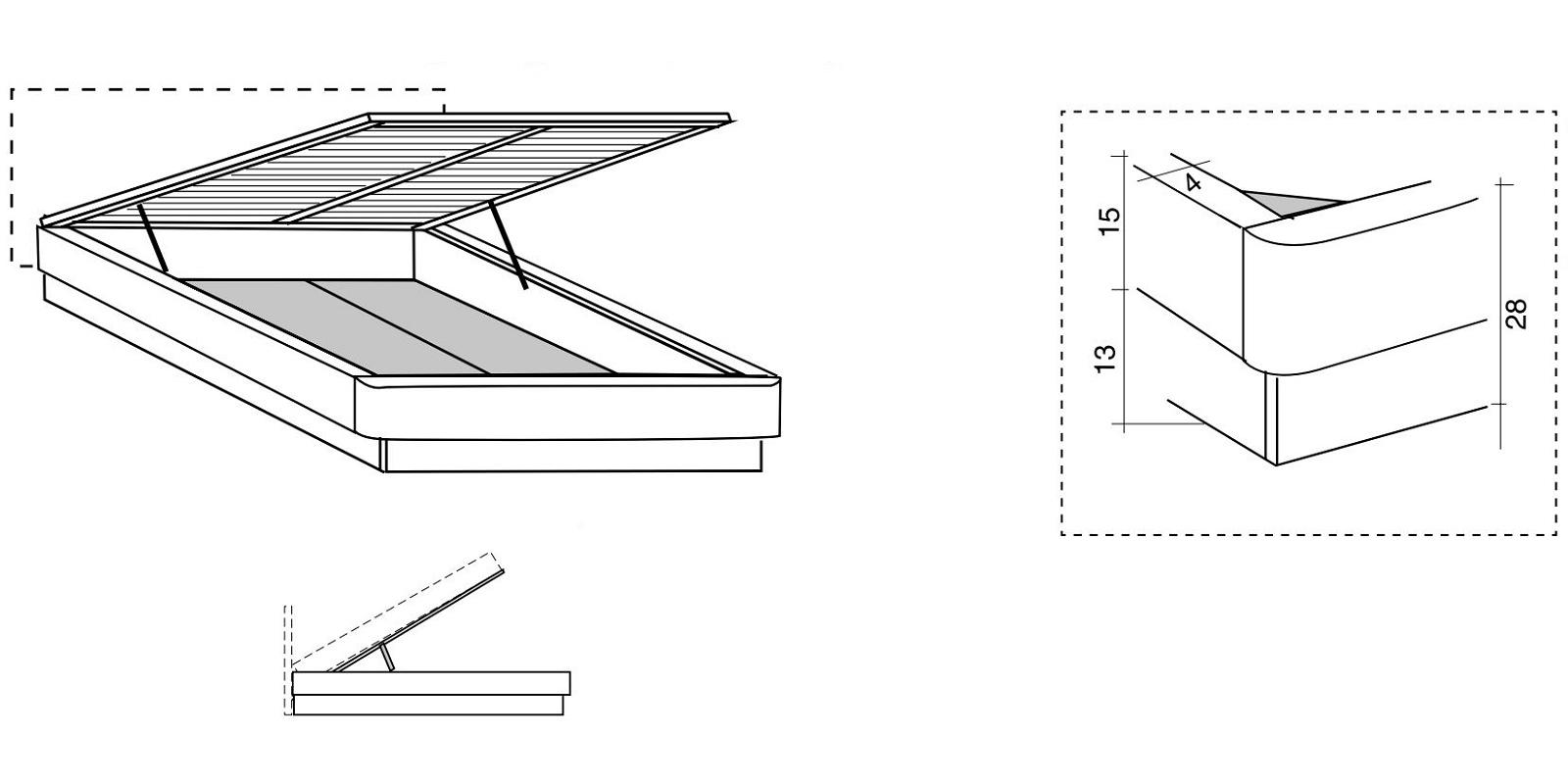 4
15
13
28