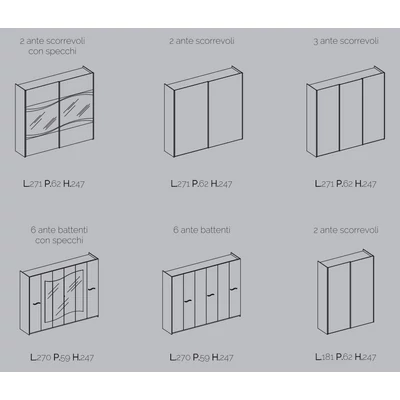 2 ante scorrevoli con specchi

L.271 P.62 H.247

2 ante scorrevoli

L.271 P.62 H.247

3 ante scorrevoli

L.271 P.62 H.247

6 ante battenti con specchi

L.270 P.59 H.247

6 ante battenti

L.270 P.59 H.247

2 ante scorrevoli

L.181 P.62 H.247