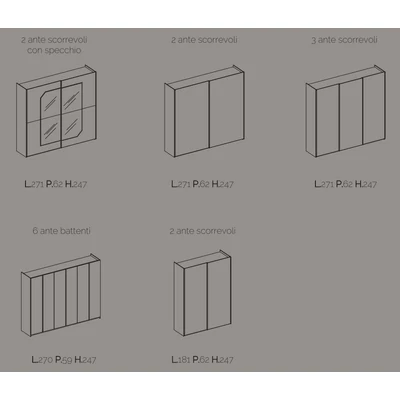 2 ante scorrevoli con specchio

L.271 P.62 H.247

2 ante scorrevoli

L.271 P.62 H.247

3 ante scorrevoli

L.271 P.62 H.247

6 ante battenti

L.270 P.59 H.247

2 ante scorrevoli

L.181 P.62 H.247