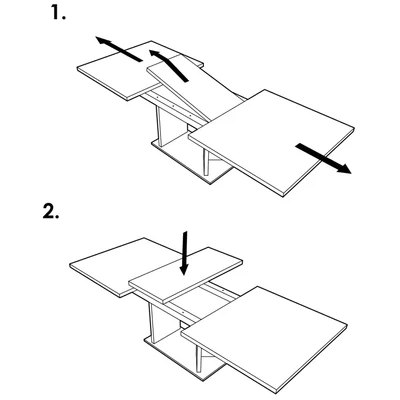 1.

2.