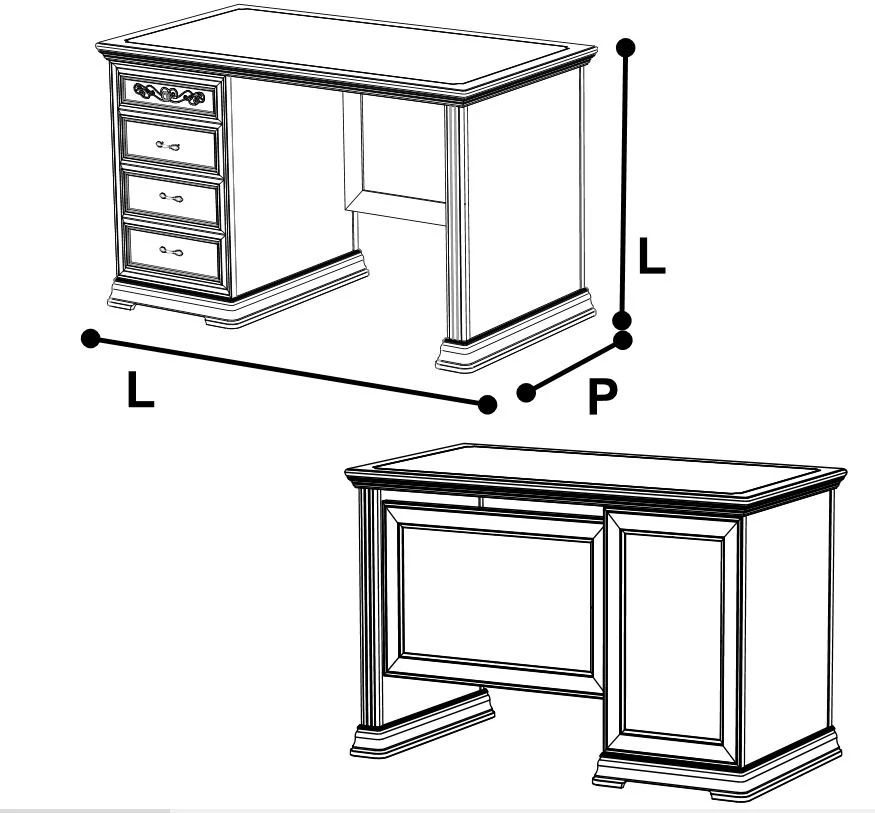 L

L

P